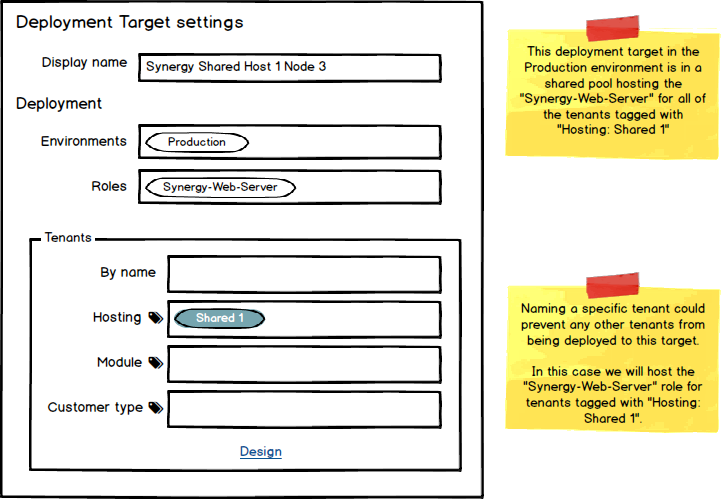 Deployment Target settings

Display name
Synergy Shared Host 1 Node 3

Deployment

Environments
Production

Roles
Synergy-Web-Server

Tenants

By name

Hosting
Shared 1

Module

Customer type

Design

This deployment target in the Production environment is in a shared pool hosting the "Synergy-Web-Server" for all of the tenants tagged with "Hosting: Shared 1"

Naming a specific tenant could prevent any other tenants from being deployed to this target.

In this case we will host the "Synergy-Web-Server" role for tenants tagged with "Hosting: Shared 1".