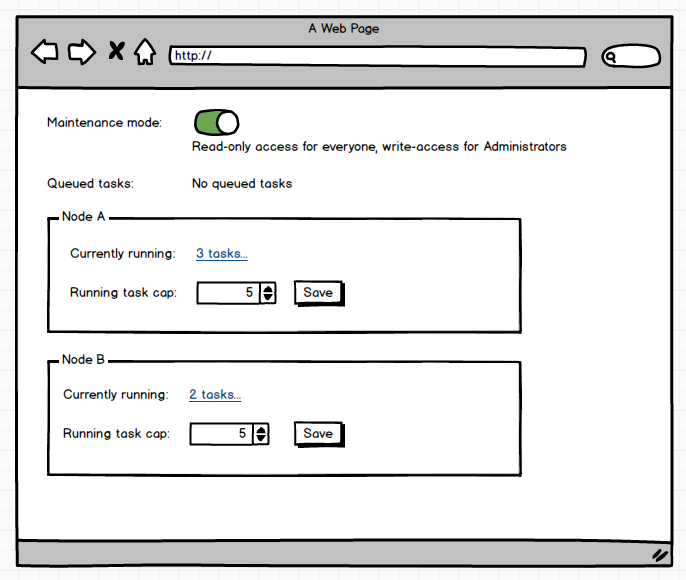 A Web Page

http://

Maintenance mode:

Read-only access for everyone, write-access for Administrators

Queued tasks: No queued tasks

Node A

Currently running: 3 tasks...

Running task cap: 5 Save

Node B

Currently running: 2 tasks...

Running task cap: 5 Save